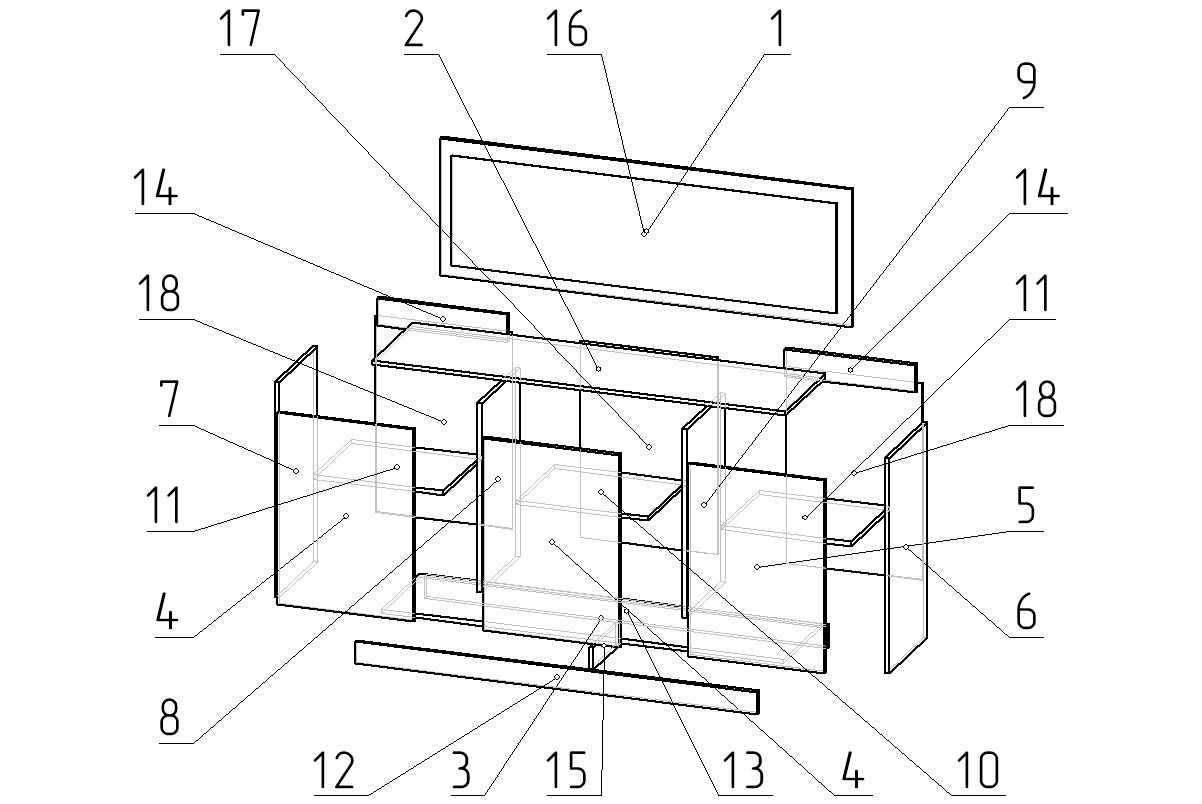 17
2
16
1
9
14
14
18
11
7
18
11
5
4
6
8
12
3
15
13
4
10